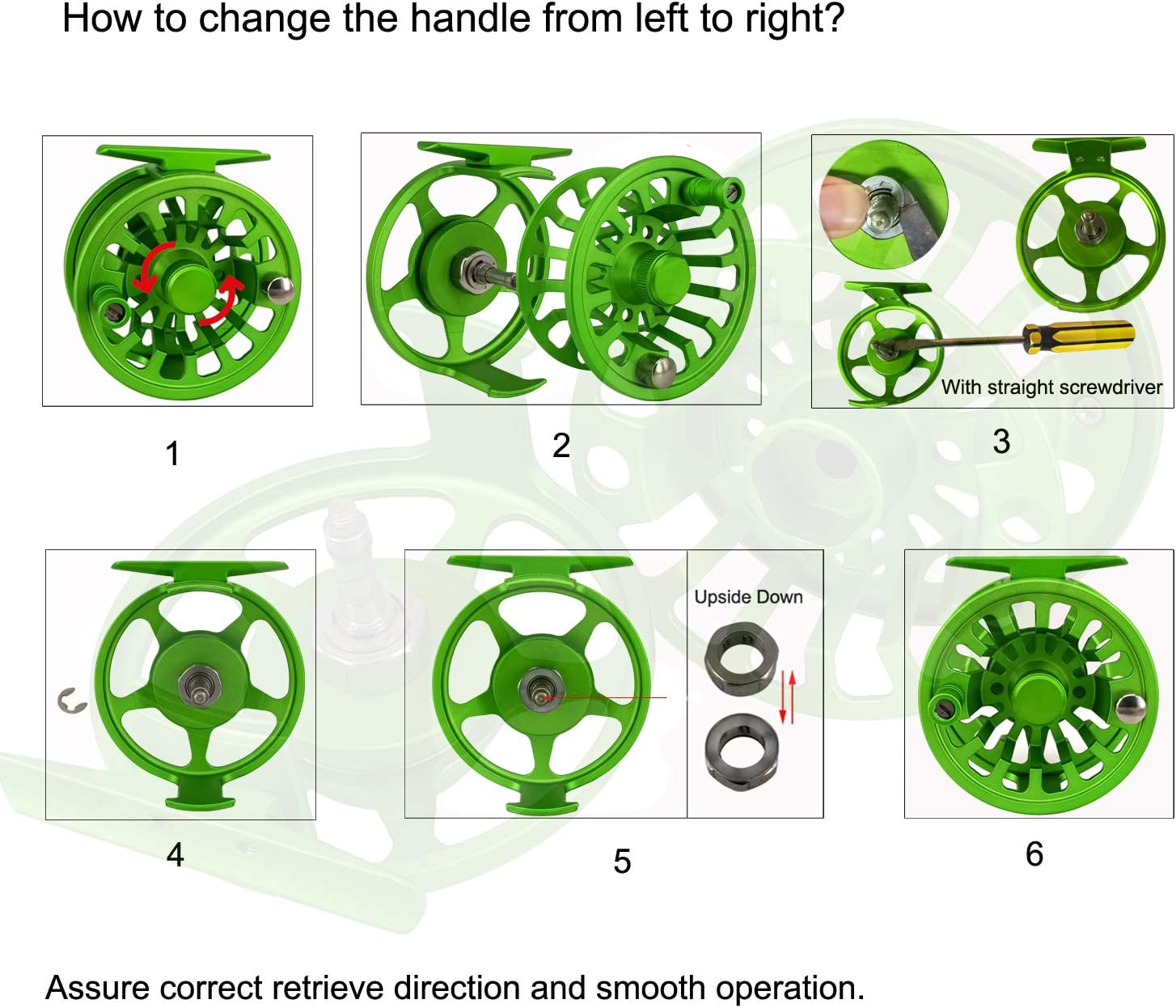 How to change the handle from left to right?

1

2

With straight screwdriver

3

4

Upside Down

5

6

Assure correct retrieve direction and smooth operation.